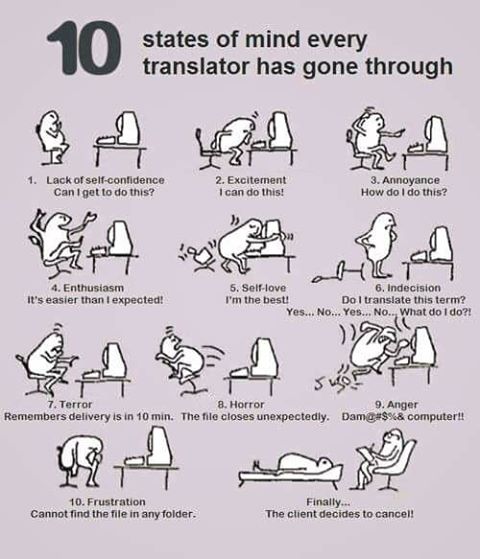 10 states of mind every translator has gone through

1. Lack of self-confidence
Can I get to do this?

2. Excitement
I can do this!

3. Annoyance
How do I do this?

4. Enthusiasm
It's easier than I expected!

5. Self-love
I'm the best!

6. Indecision
Do I translate this term?
Yes... No... Yes... No... What do I do?!

7. Terror
Remembers delivery is in 10 min.

8. Horror
The file closes unexpectedly.

9. Anger
Dam@#$%& computer!!

10. Frustration
Cannot find the file in any folder.

Finally...
The client decides to cancel!